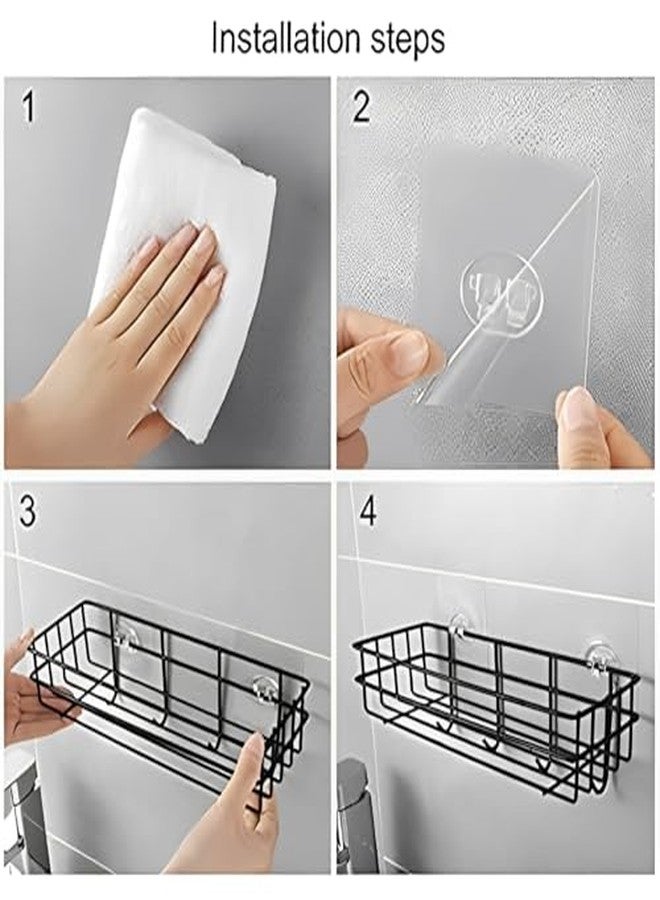 Installation steps

1

2

3

4